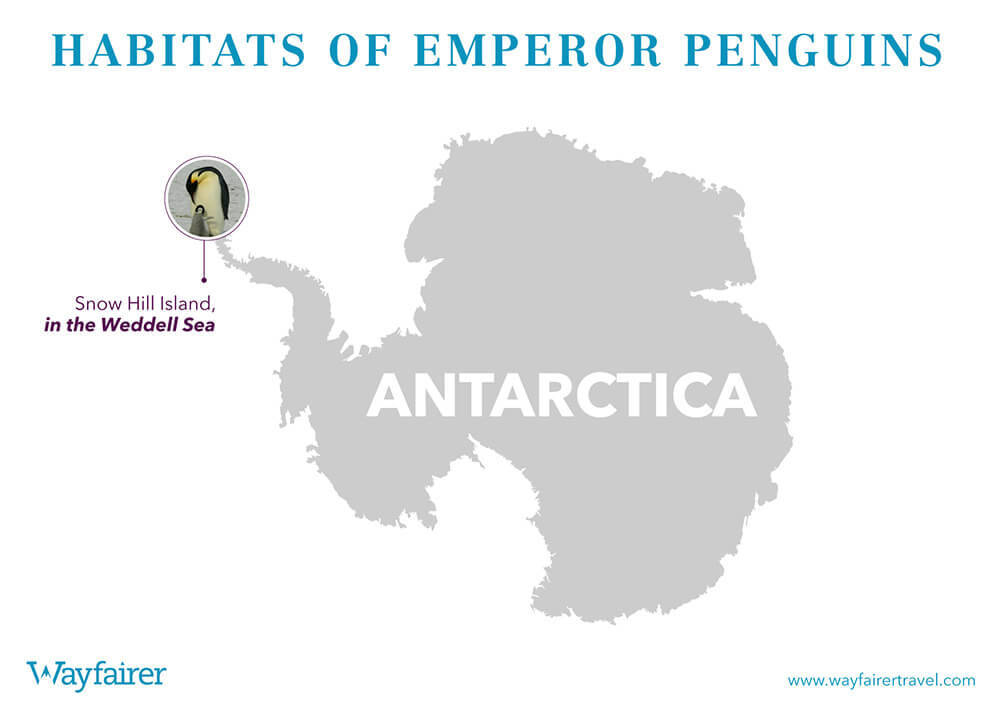 HABITATS OF EMPEROR PENGUINS

Snow Hill Island,
in the Weddell Sea

ANTARCTICA

Wayfairer

www.wayfairertravel.com